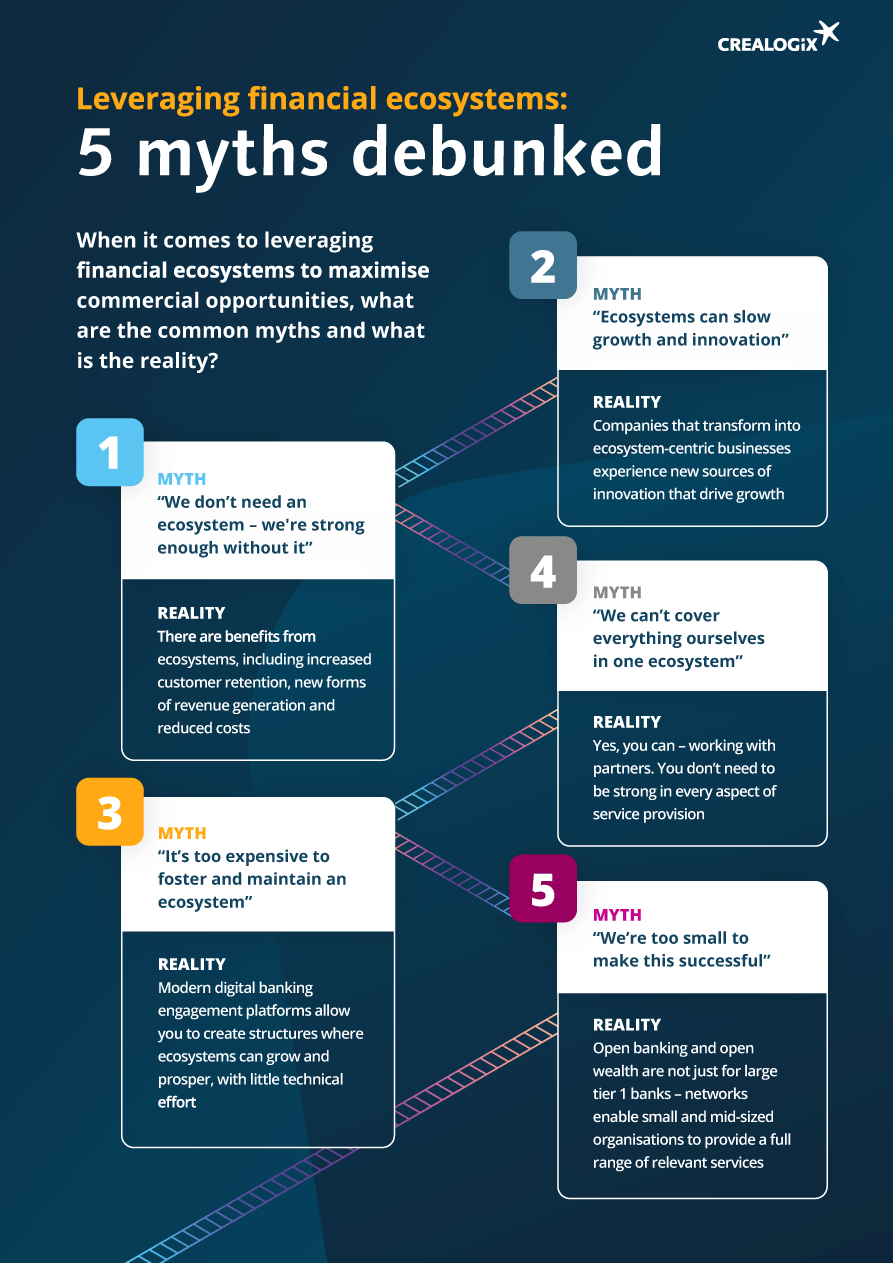 CREALOGIX

Leveraging financial ecosystems:
5 myths debunked

When it comes to leveraging financial ecosystems to maximise commercial opportunities, what are the common myths and what is the reality?

1

MYTH
“We don’t need an ecosystem – we're strong enough without it”

REALITY
There are benefits from ecosystems, including increased customer retention, new forms of revenue generation and reduced costs

2

MYTH
“Ecosystems can slow growth and innovation”

REALITY
Companies that transform into ecosystem-centric businesses experience new sources of innovation that drive growth

3

MYTH
“It’s too expensive to foster and maintain an ecosystem”

REALITY
Modern digital banking engagement platforms allow you to create structures where ecosystems can grow and prosper, with little technical effort

4

MYTH
“We can’t cover everything ourselves in one ecosystem”

REALITY
Yes, you can – working with partners. You don’t need to be strong in every aspect of service provision

5

MYTH
“We’re too small to make this successful”

REALITY
Open banking and open wealth are not just for large tier 1 banks – networks enable small and mid-sized organisations to provide a full range of relevant services